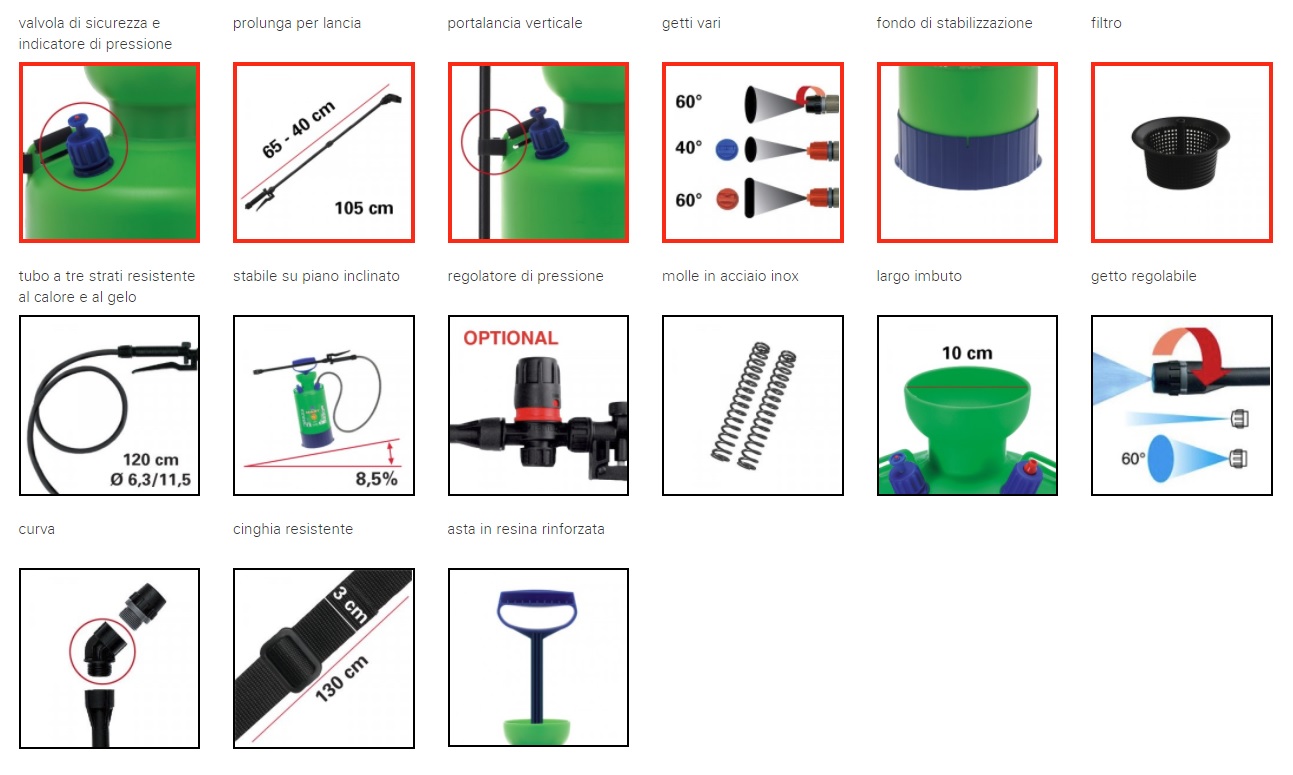 valvola di sicurezza e indicatore di pressione

prolunga per lancia

65 - 40 cm

105 cm

portalancia verticale

getti vari

60°

40°

60°

fondo di stabilizzazione

filtro

tubo a tre strati resistente al calore e al gelo

120 cm
Ø 6,3/11,5

stabile su piano inclinato

8,5%

regolatore di pressione

OPTIONAL

molle in acciaio inox

largo imbuto

10 cm

getto regolabile

60°

curva

cinghia resistente

3 cm

130 cm

asta in resina rinforzata